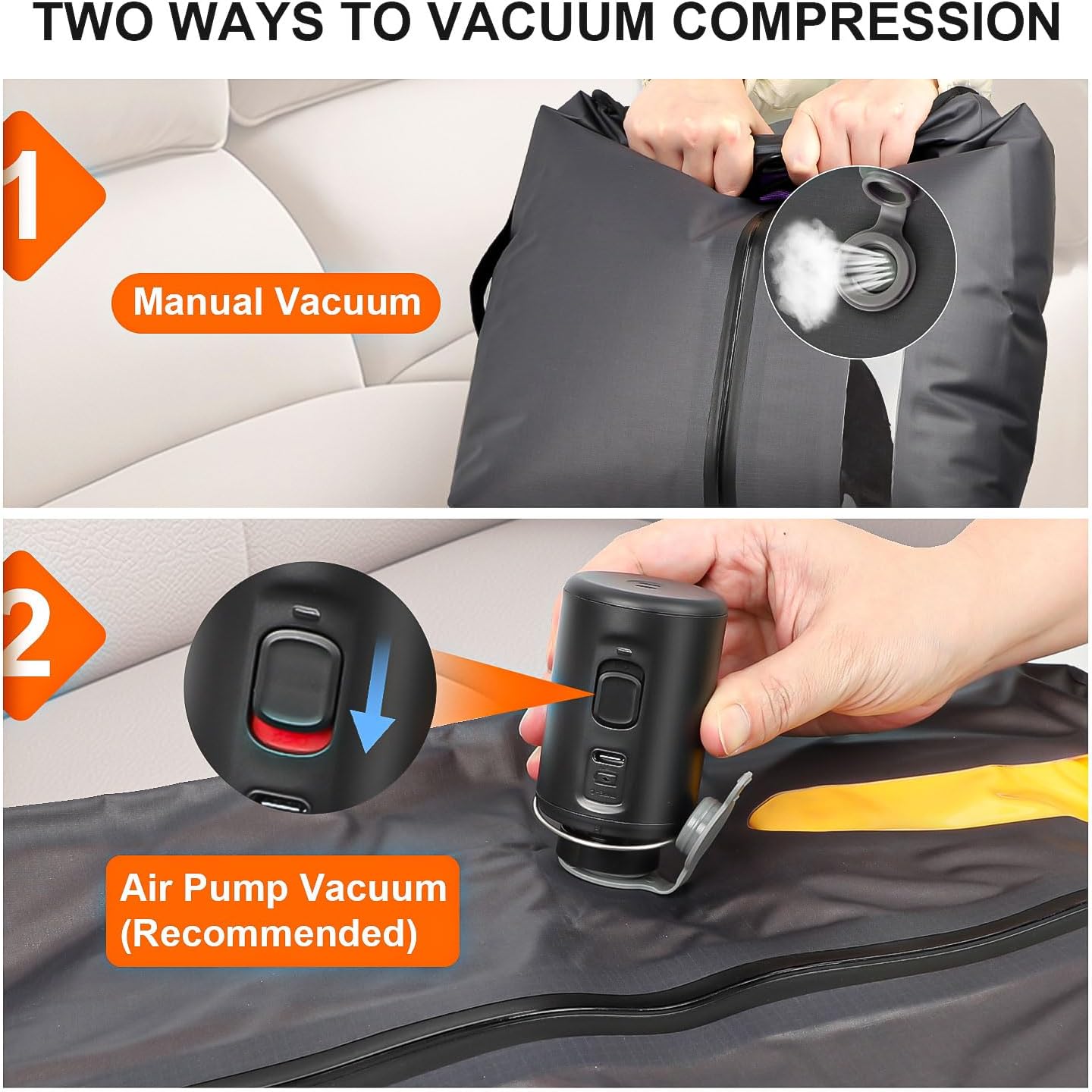 TWO WAYS TO VACUUM COMPRESSION

1

Manual Vacuum

2

Air Pump Vacuum (Recommended)