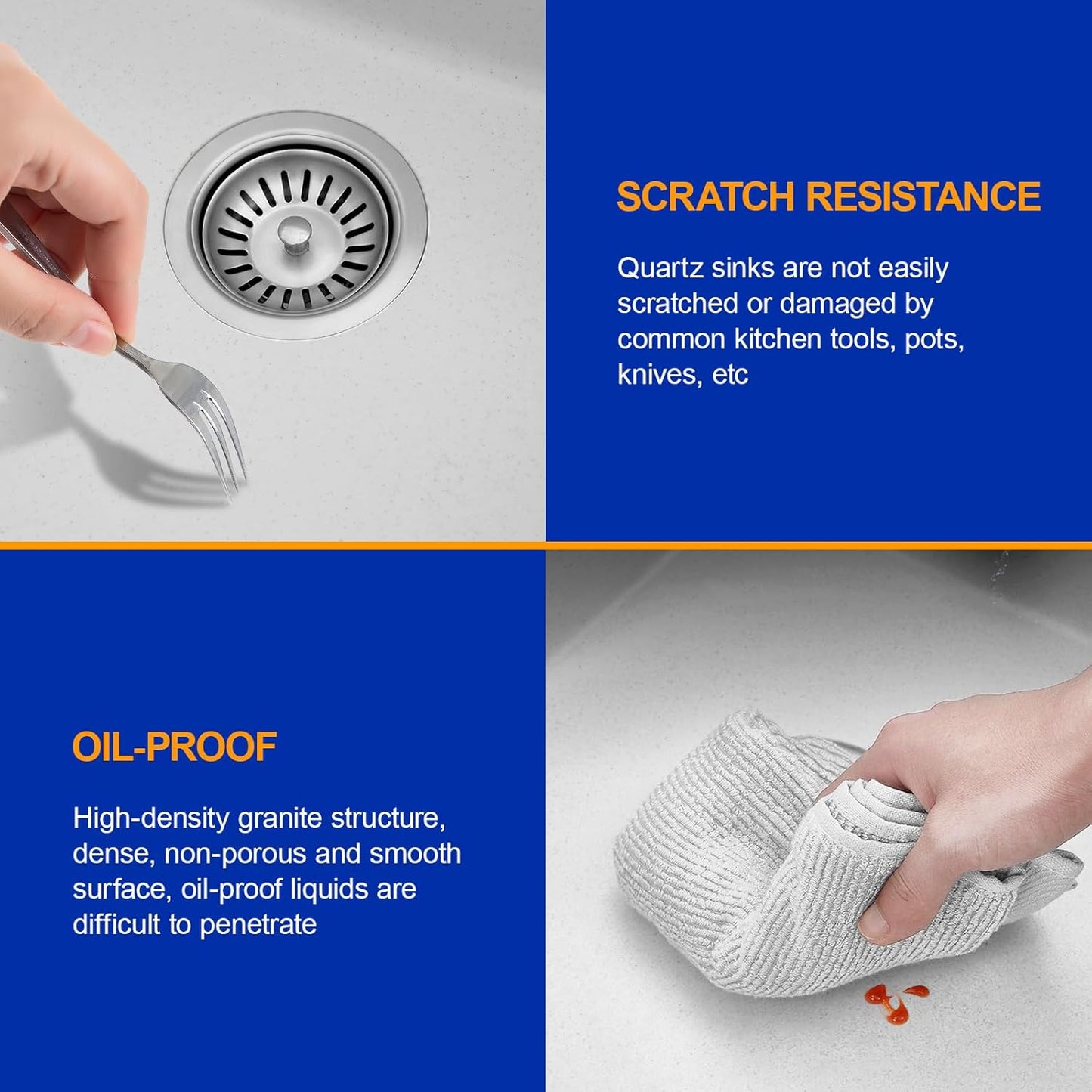 SCRATCH RESISTANCE

Quartz sinks are not easily scratched or damaged by common kitchen tools, pots, knives, etc

OIL-PROOF

High-density granite structure, dense, non-porous and smooth surface, oil-proof liquids are difficult to penetrate