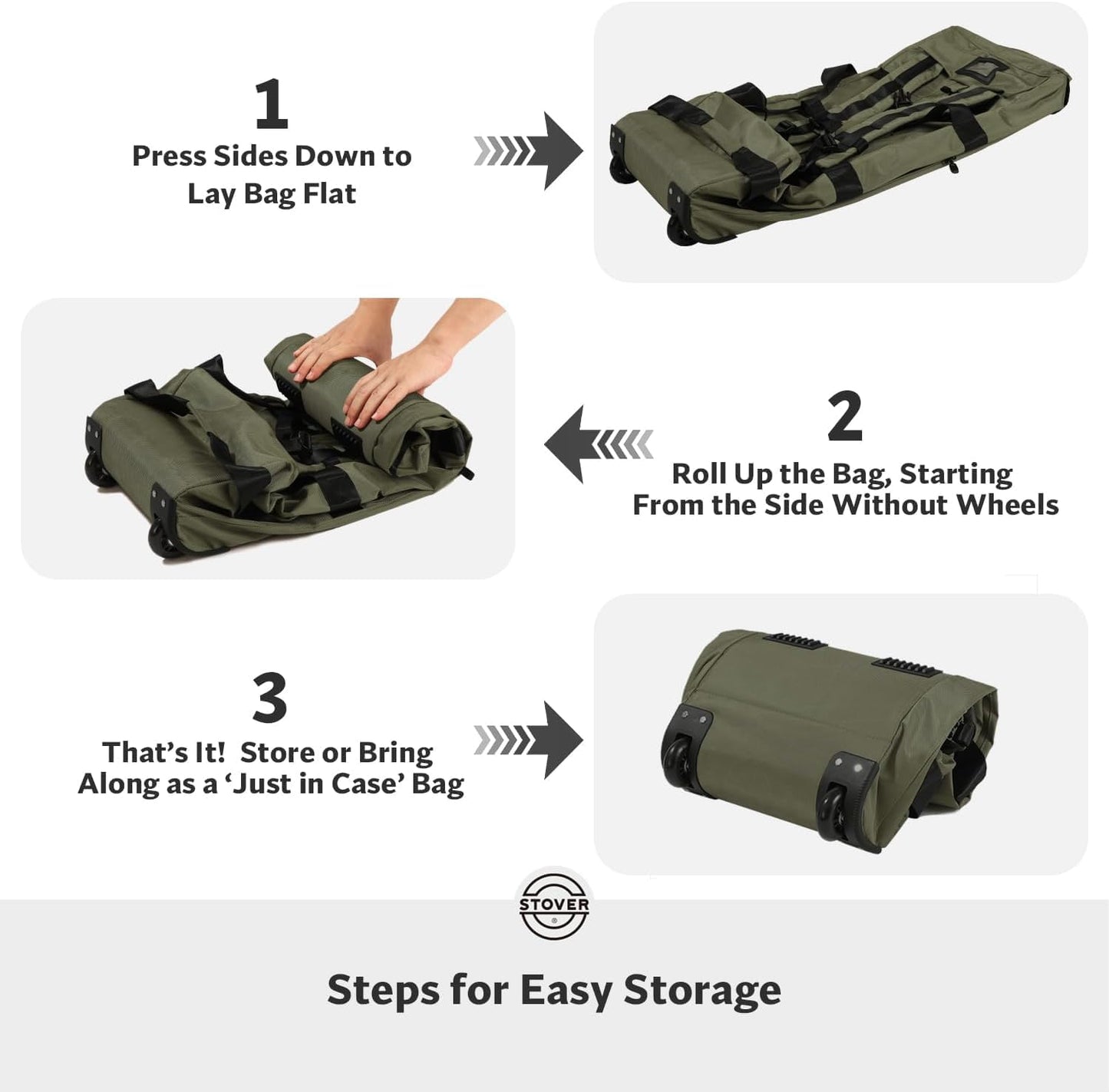 1
Press Sides Down to Lay Bag Flat

2
Roll Up the Bag, Starting From the Side Without Wheels

3
That's It! Store or Bring Along as a 'Just in Case' Bag

STOVER

Steps for Easy Storage