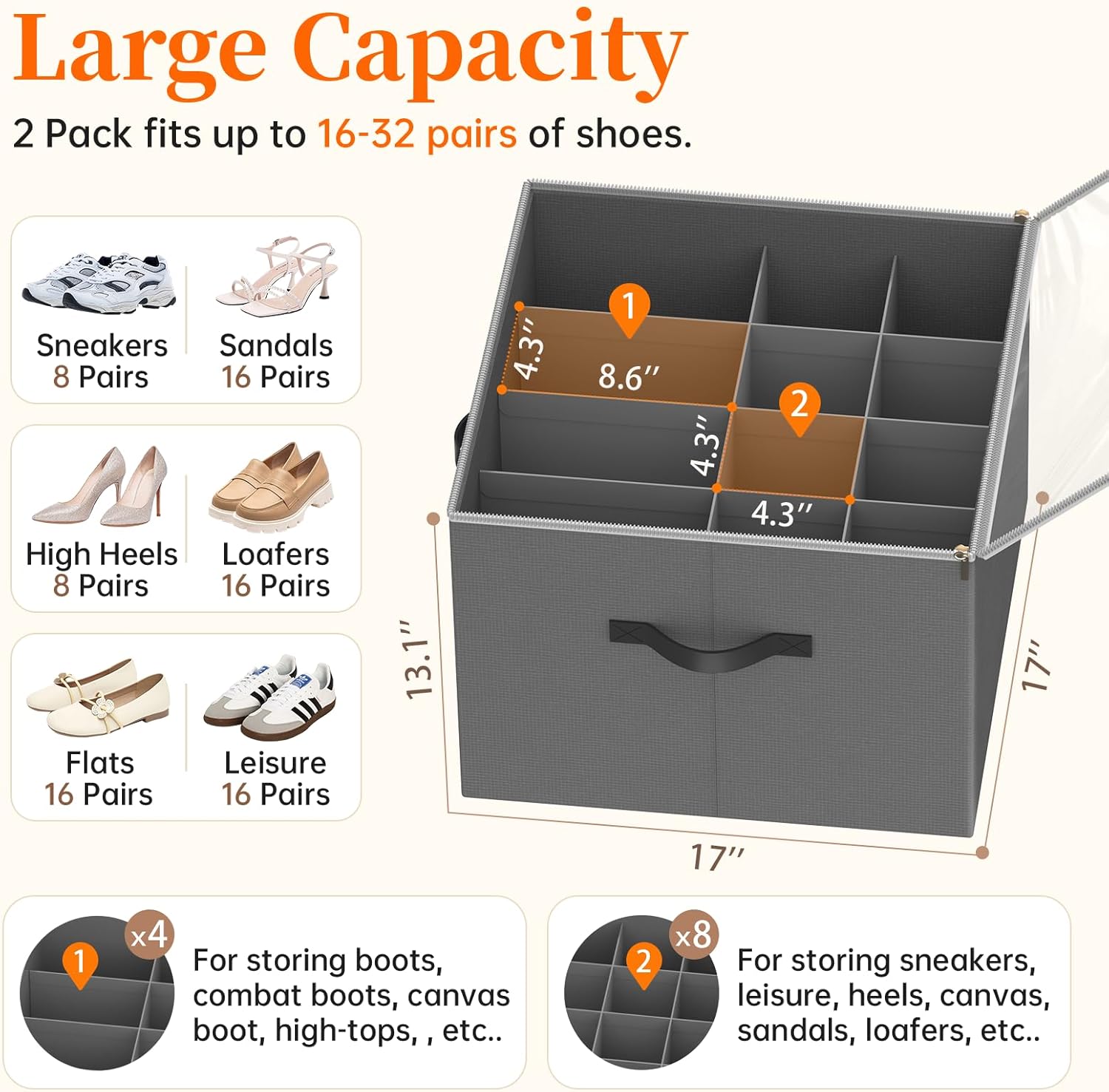 Large Capacity

2 Pack fits up to 16-32 pairs of shoes.

Sneakers
8 Pairs

Sandals
16 Pairs

High Heels
8 Pairs

Loafers
16 Pairs

Flats
16 Pairs

Leisure
16 Pairs

1

4.3″

8.6″

2

4.3″

4.3″

13.1″

17″

17″

1 x4

For storing boots, combat boots, canvas boot, high-tops, , etc..

2 x8

For storing sneakers, leisure, heels, canvas, sandals, loafers, etc..