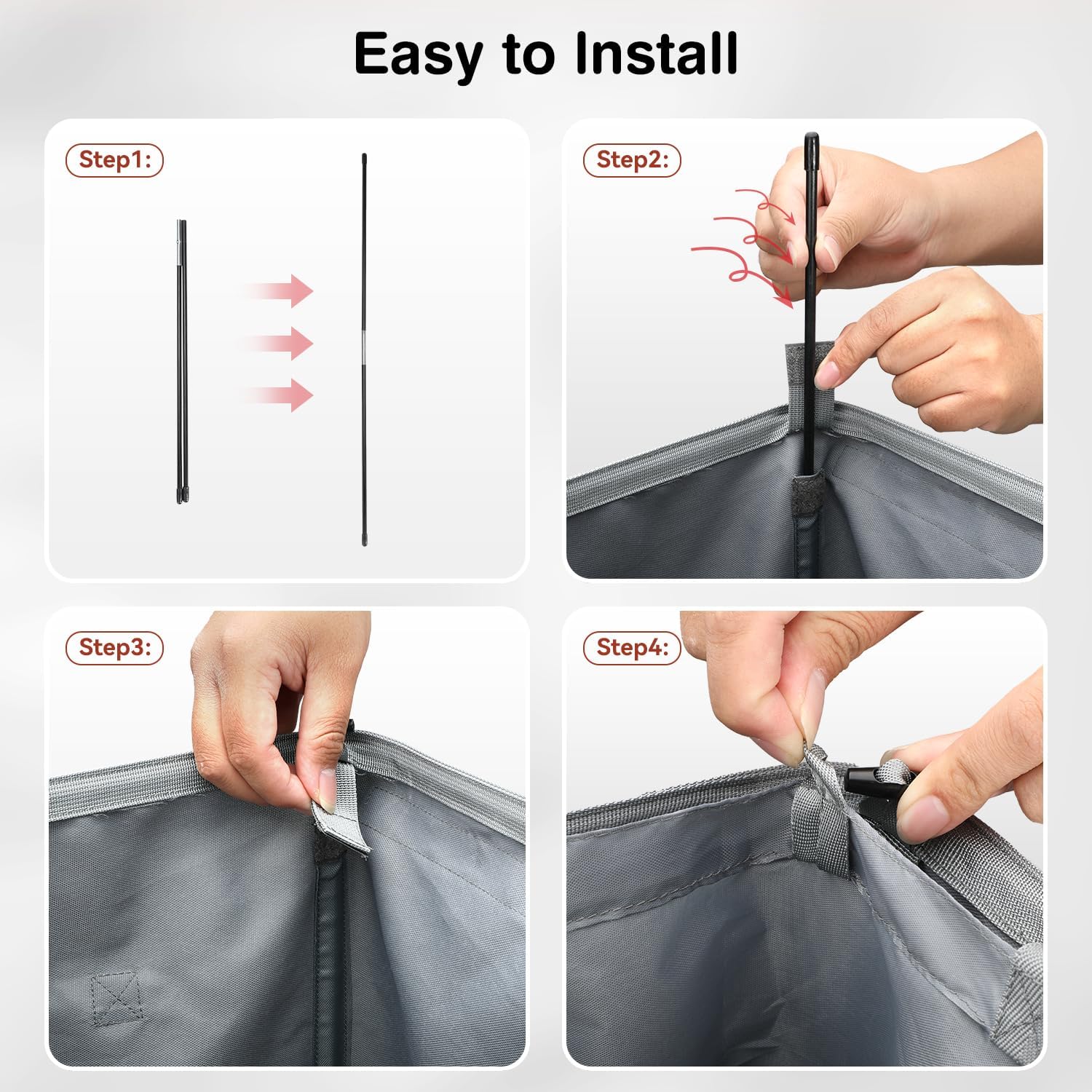 Easy to Install

Step1:

Step2:

Step3:

Step4: