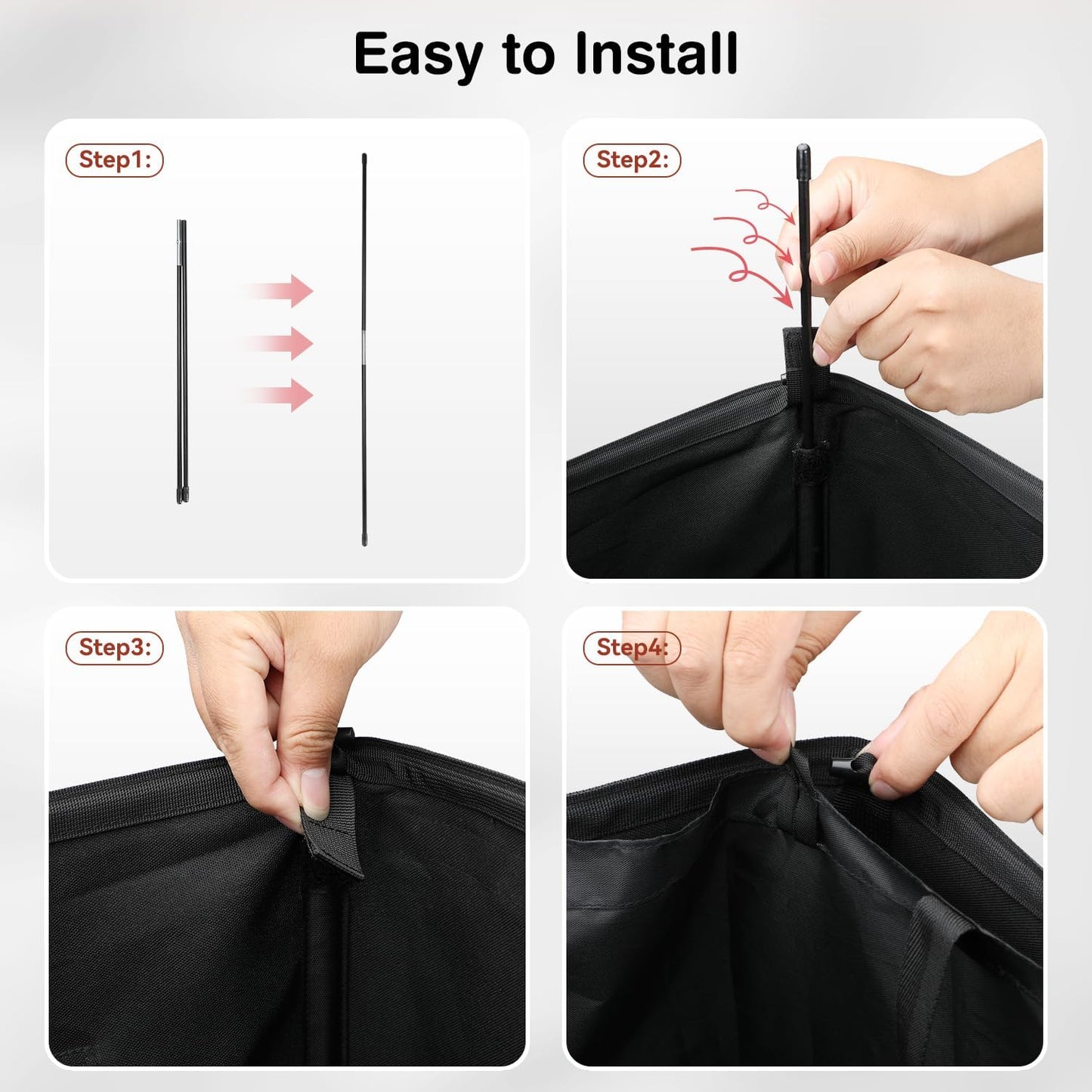 Easy to Install

Step1:

Step2:

Step3:

Step4: