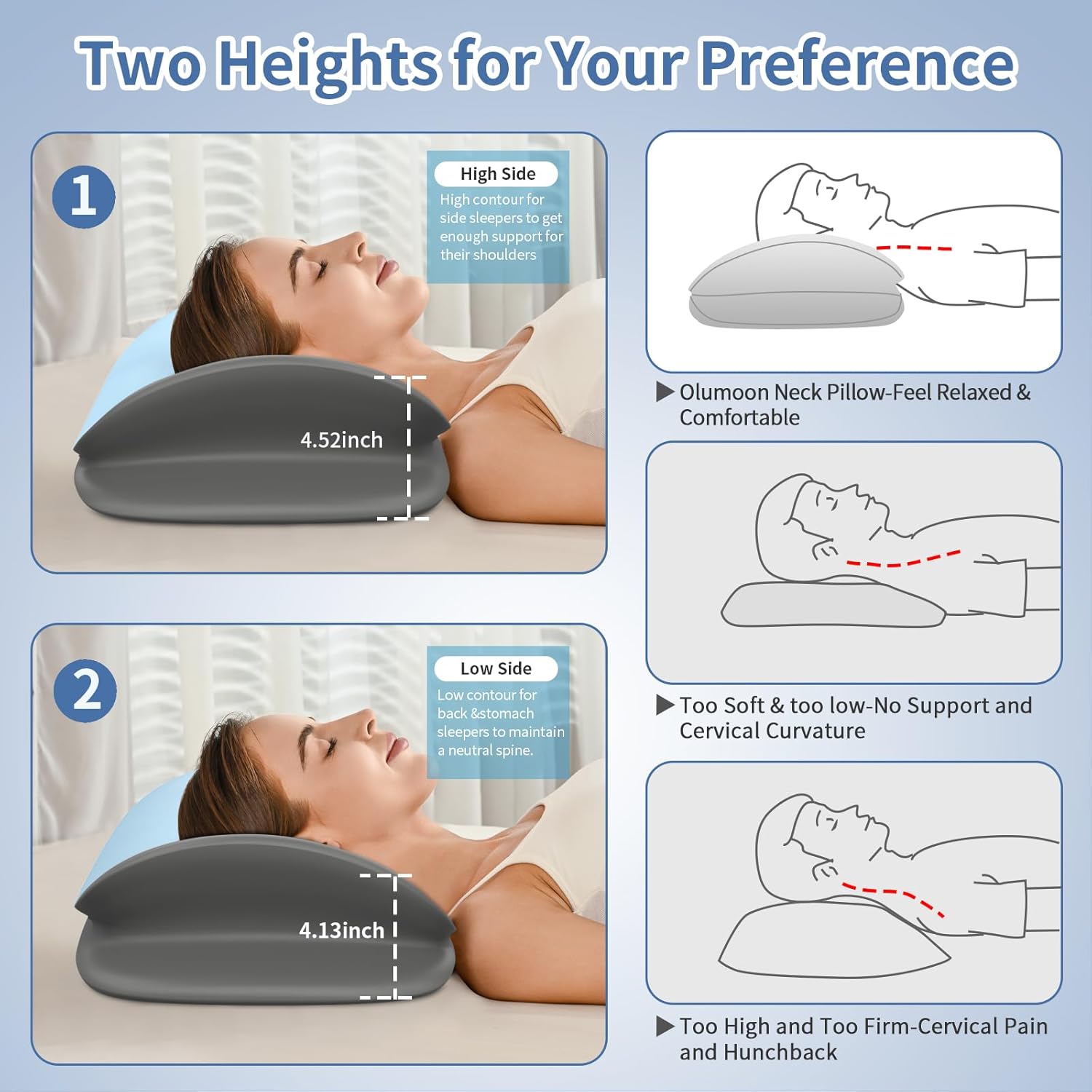 Two Heights for Your Preference

1

High Side

High contour for side sleepers to get enough support for their shoulders

4.52inch

2

Low Side

Low contour for back &stomach sleepers to maintain a neutral spine.

4.13inch

▶ Olumoon Neck Pillow-Feel Relaxed & Comfortable

▶ Too Soft & too low-No Support and Cervical Curvature

▶ Too High and Too Firm-Cervical Pain and Hunchback