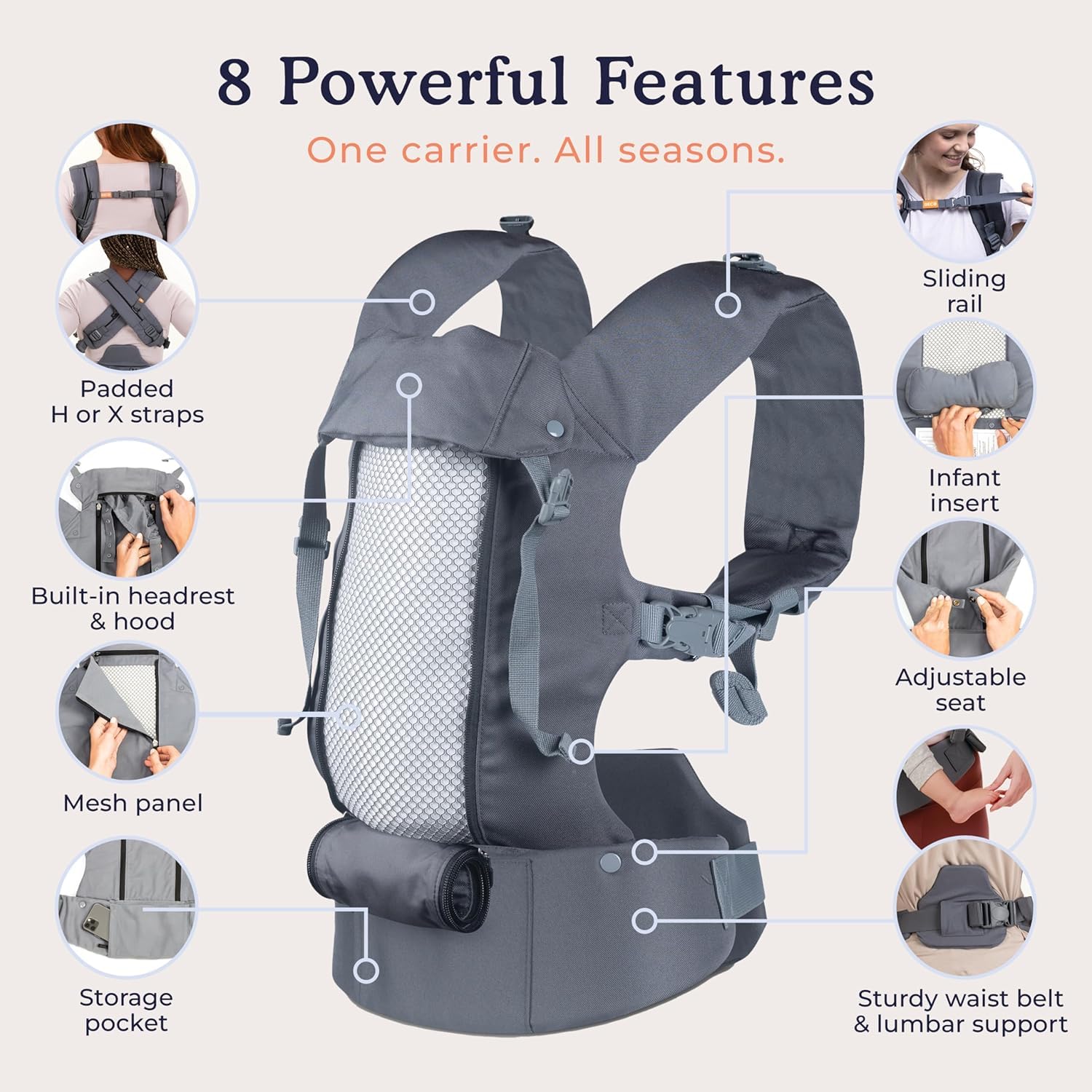 8 Powerful Features

One carrier. All seasons.

Padded H or X straps

Built-in headrest & hood

Mesh panel

Storage pocket

Sliding rail

Infant insert

Adjustable seat

Sturdy waist belt & lumbar support