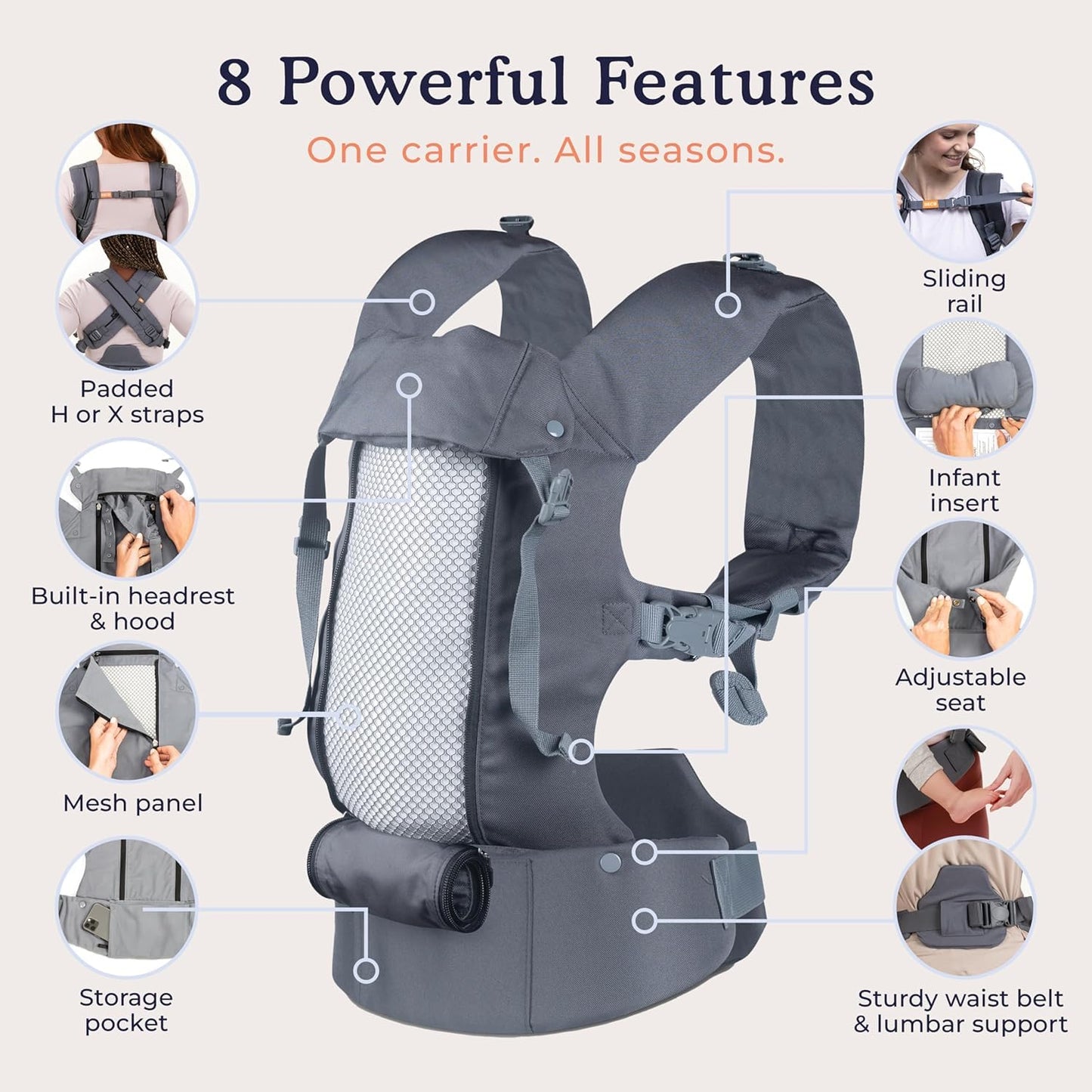 8 Powerful Features

One carrier. All seasons.

Padded H or X straps

Built-in headrest & hood

Mesh panel

Storage pocket

Sliding rail

Infant insert

Adjustable seat

Sturdy waist belt & lumbar support