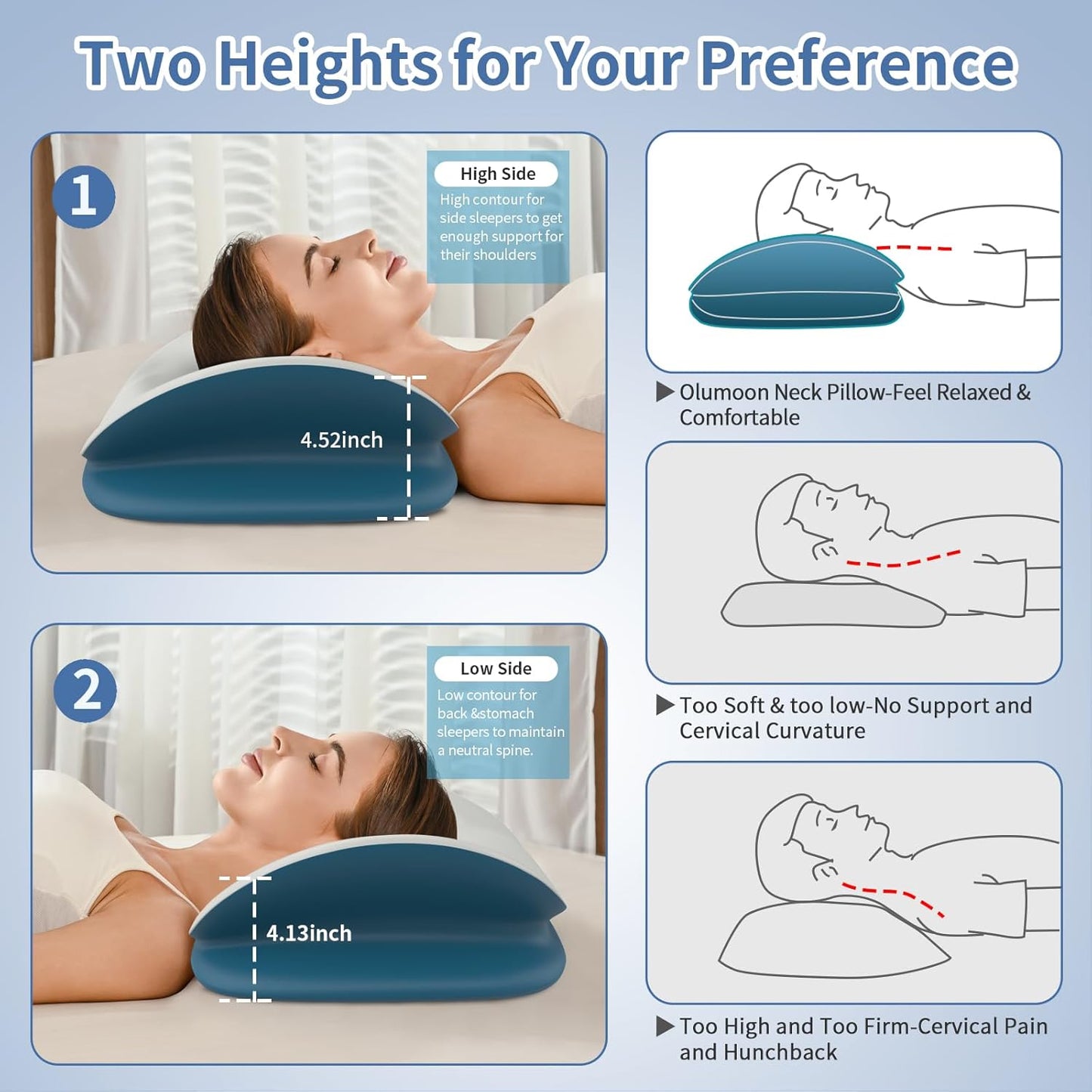 Two Heights for Your Preference

1

High Side

High contour for side sleepers to get enough support for their shoulders

4.52inch

2

Low Side

Low contour for back &stomach sleepers to maintain a neutral spine.

4.13inch

▶ Olumoon Neck Pillow-Feel Relaxed & Comfortable

▶ Too Soft & too low-No Support and Cervical Curvature

▶ Too High and Too Firm-Cervical Pain and Hunchback