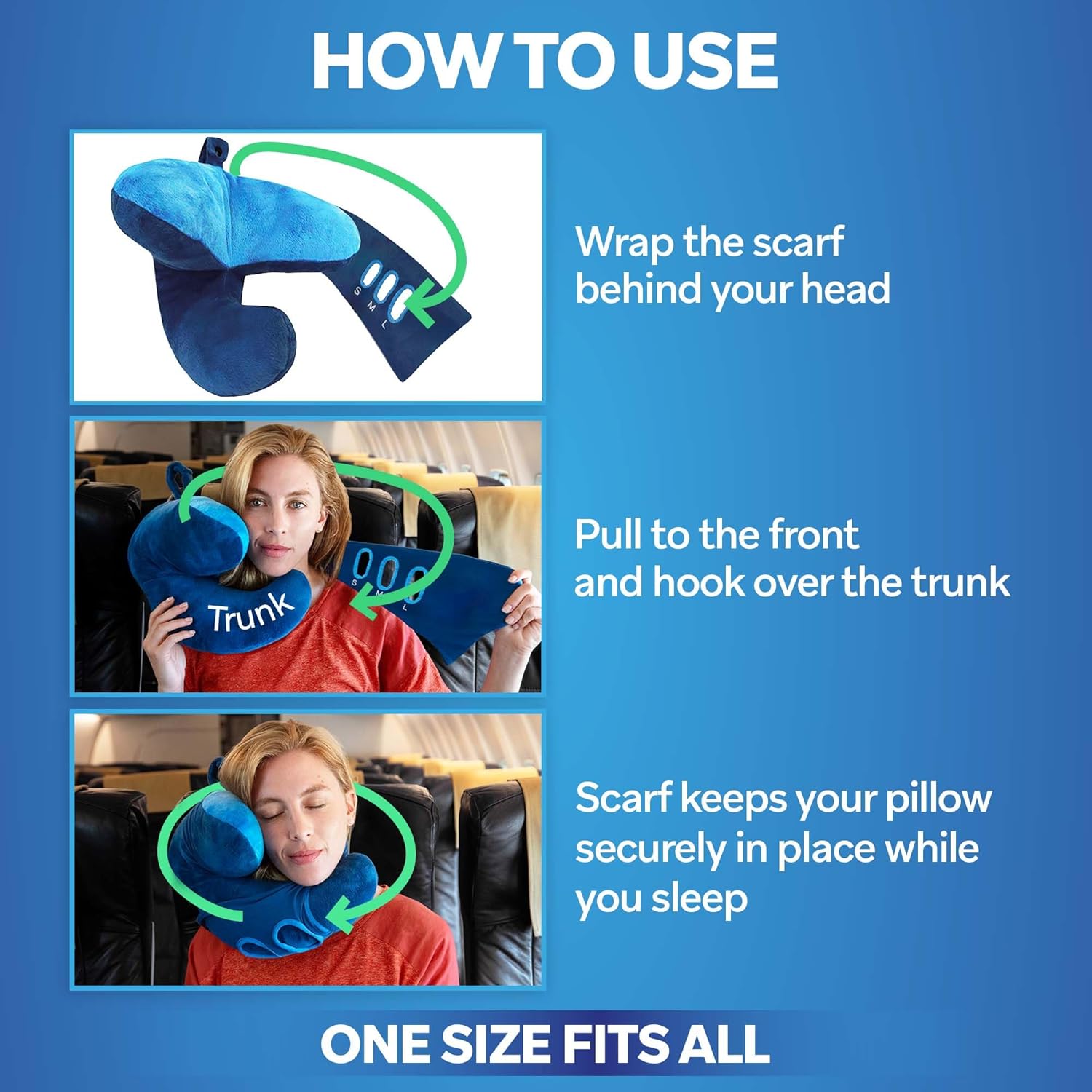 HOW TO USE

S M L

Wrap the scarf behind your head

Trunk

S M L

Pull to the front and hook over the trunk

Scarf keeps your pillow securely in place while you sleep

ONE SIZE FITS ALL