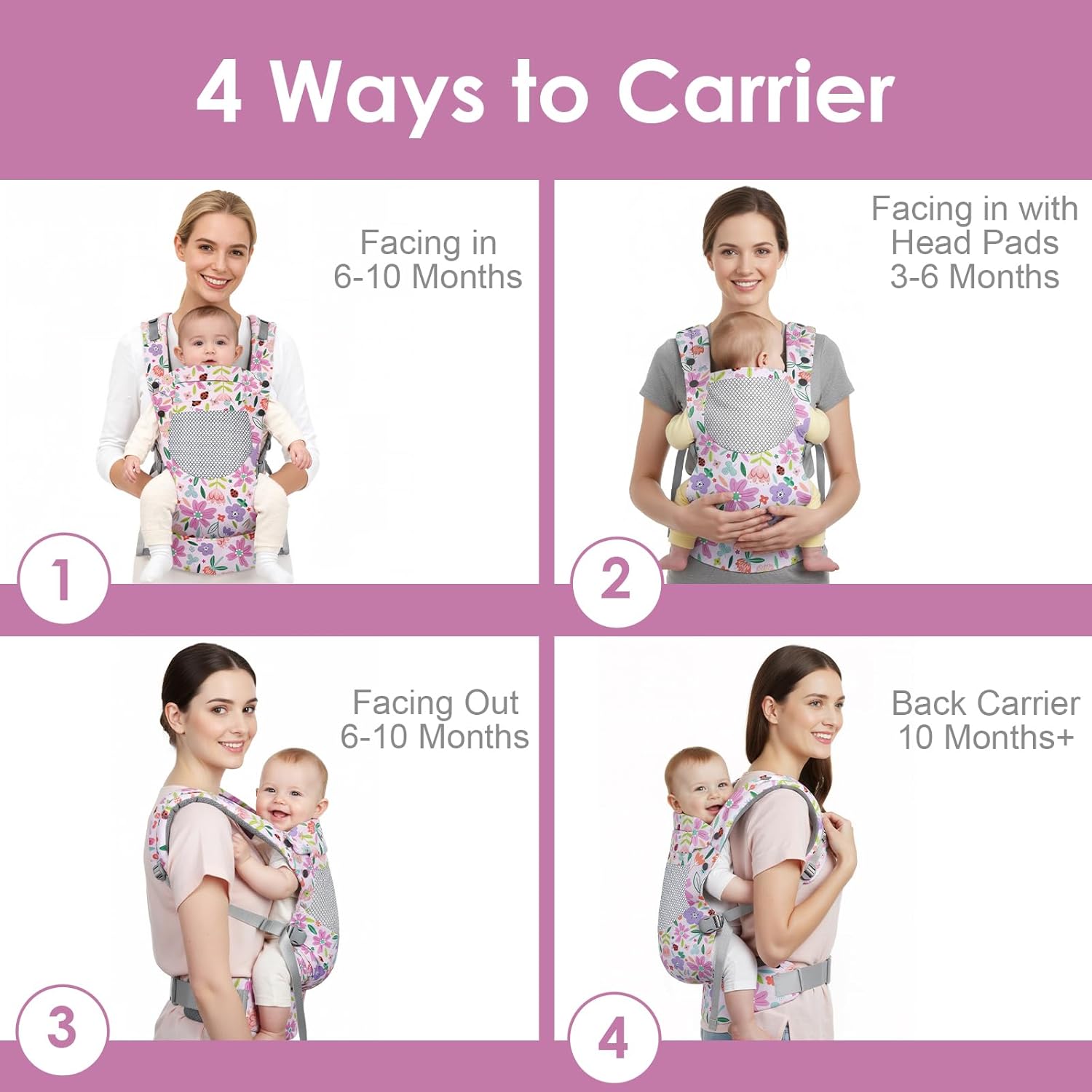 4 Ways to Carrier

Facing in
6-10 Months

1

Facing in with
Head Pads
3-6 Months

2

Facing Out
6-10 Months

3

Back Carrier
10 Months+

4