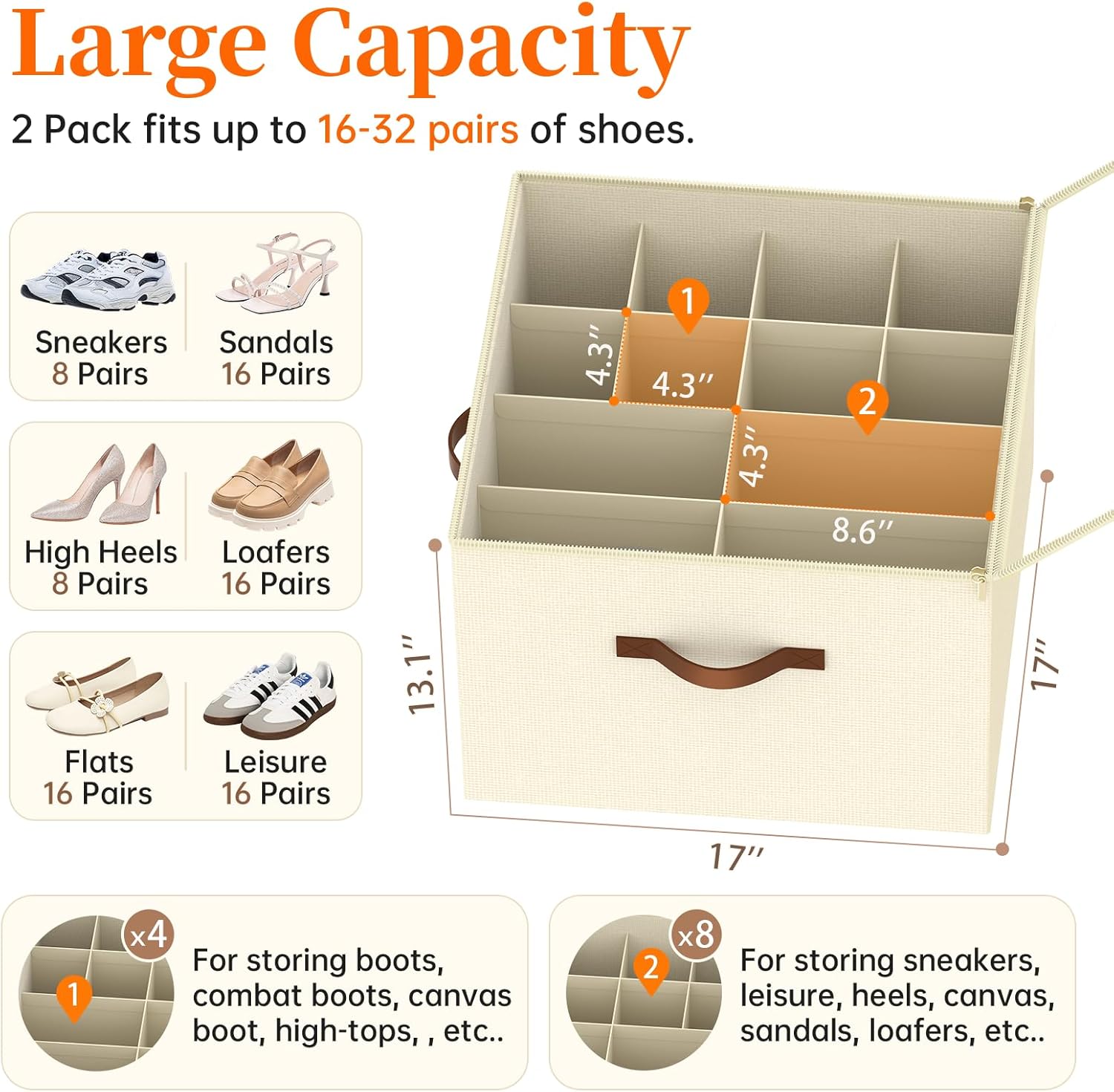 Large Capacity

2 Pack fits up to 16-32 pairs of shoes.

Sneakers
8 Pairs

Sandals
16 Pairs

High Heels
8 Pairs

Loafers
16 Pairs

Flats
16 Pairs

Leisure
16 Pairs

1

4.3″

4.3″

2

4.3″

8.6″

13.1″

17″

17″

x4

1

For storing boots, combat boots, canvas boot, high-tops, , etc..

x8

2

For storing sneakers, leisure, heels, canvas, sandals, loafers, etc..