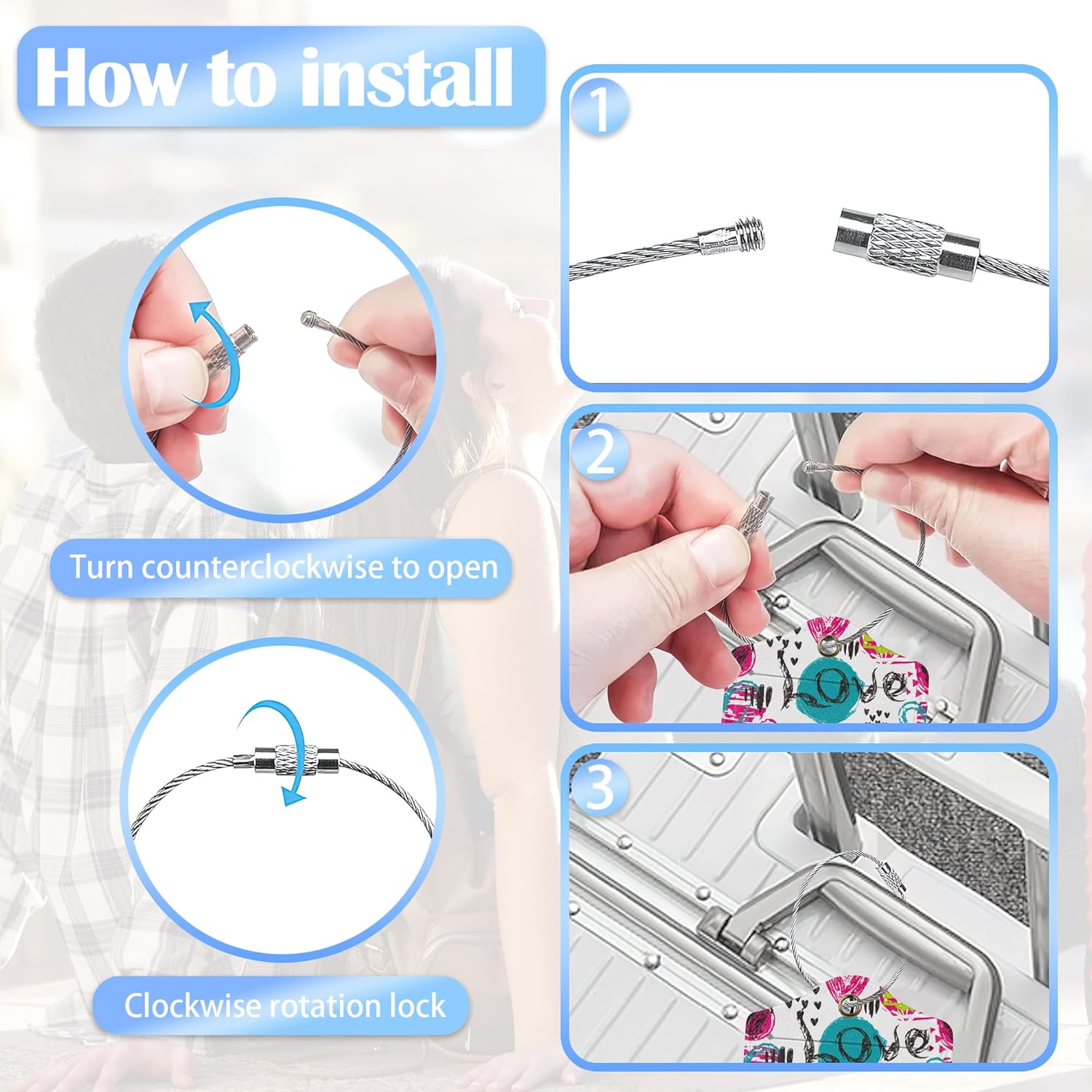 How to install

Turn counterclockwise to open

Clockwise rotation lock

1

2

Love

3

Love