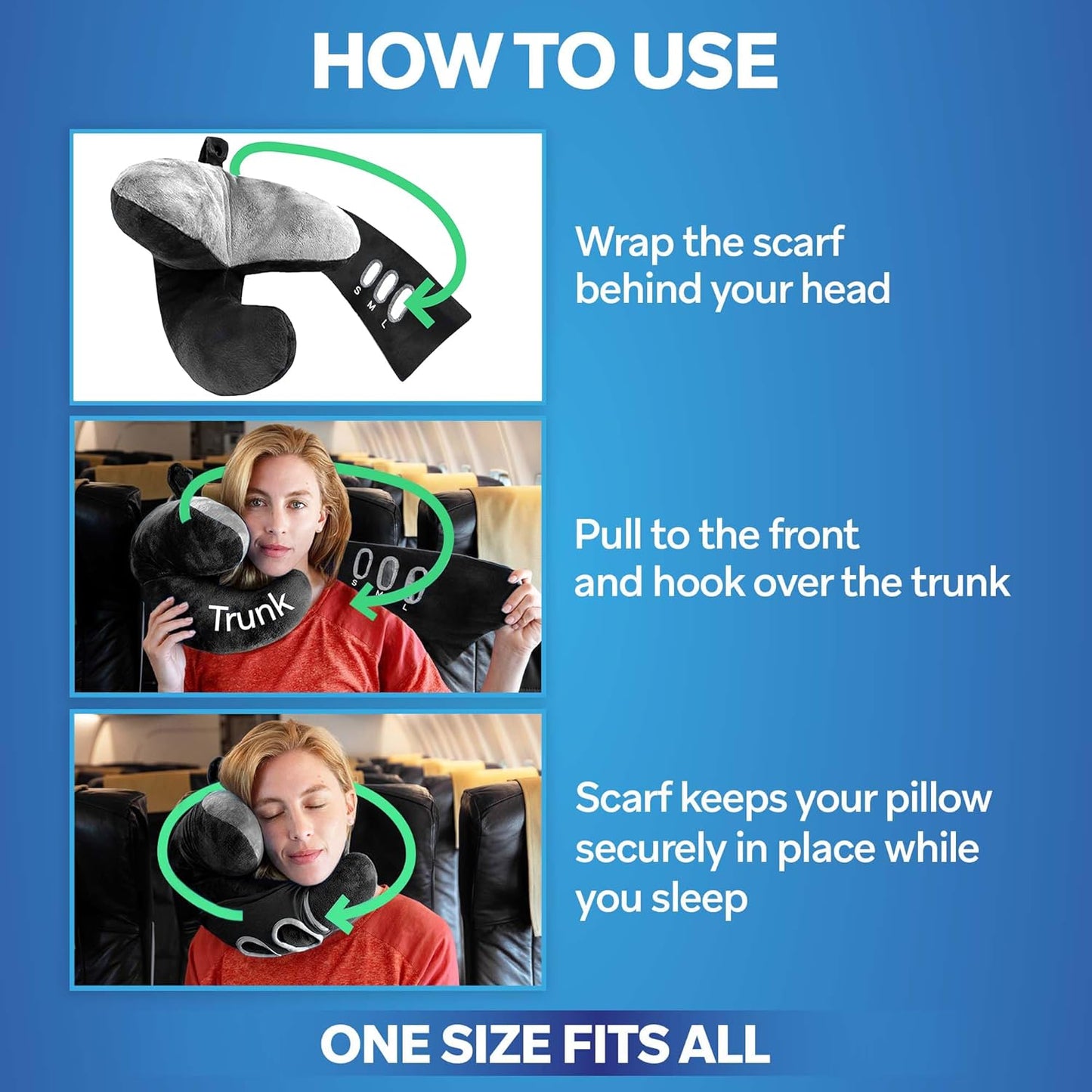 HOW TO USE

S M L

Wrap the scarf behind your head

Trunk

S M L

Pull to the front and hook over the trunk

Scarf keeps your pillow securely in place while you sleep

ONE SIZE FITS ALL