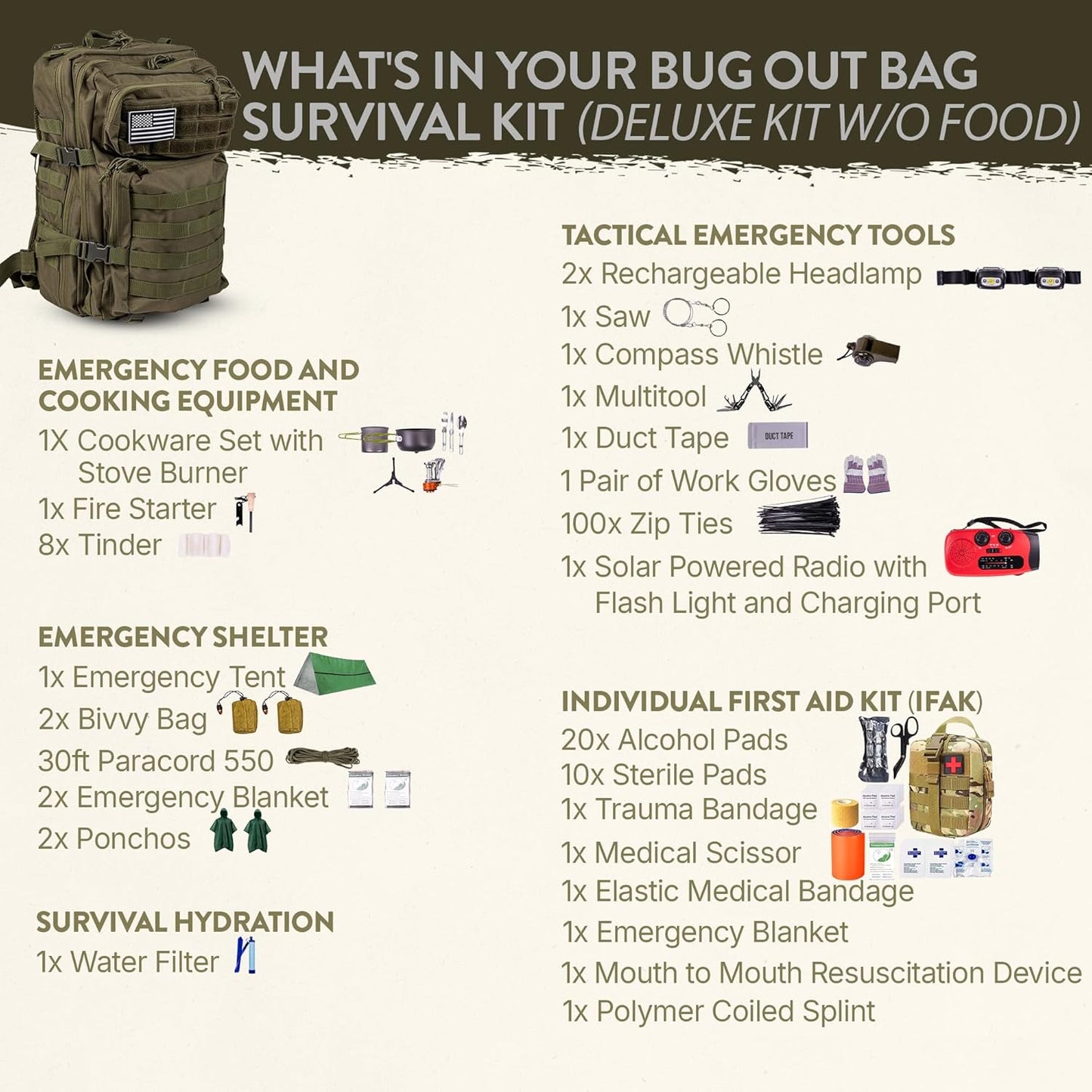 WHAT'S IN YOUR BUG OUT BAG SURVIVAL KIT (DELUXE KIT W/O FOOD)

EMERGENCY FOOD AND COOKING EQUIPMENT
1X Cookware Set with Stove Burner
1x Fire Starter
8x Tinder

EMERGENCY SHELTER
1x Emergency Tent
2x Bivvy Bag
30ft Paracord 550
2x Emergency Blanket
2x Ponchos

SURVIVAL HYDRATION
1x Water Filter

TACTICAL EMERGENCY TOOLS
2x Rechargeable Headlamp
1x Saw
1x Compass Whistle
1x Multitool
1x Duct Tape
DUCT TAPE
1 Pair of Work Gloves
100x Zip Ties
1x Solar Powered Radio with Flash Light and Charging Port

INDIVIDUAL FIRST AID KIT (IFAK)
20x Alcohol Pads
10x Sterile Pads
1x Trauma Bandage
1x Medical Scissor
1x Elastic Medical Bandage
1x Emergency Blanket
1x Mouth to Mouth Resuscitation Device
1x Polymer Coiled Splint