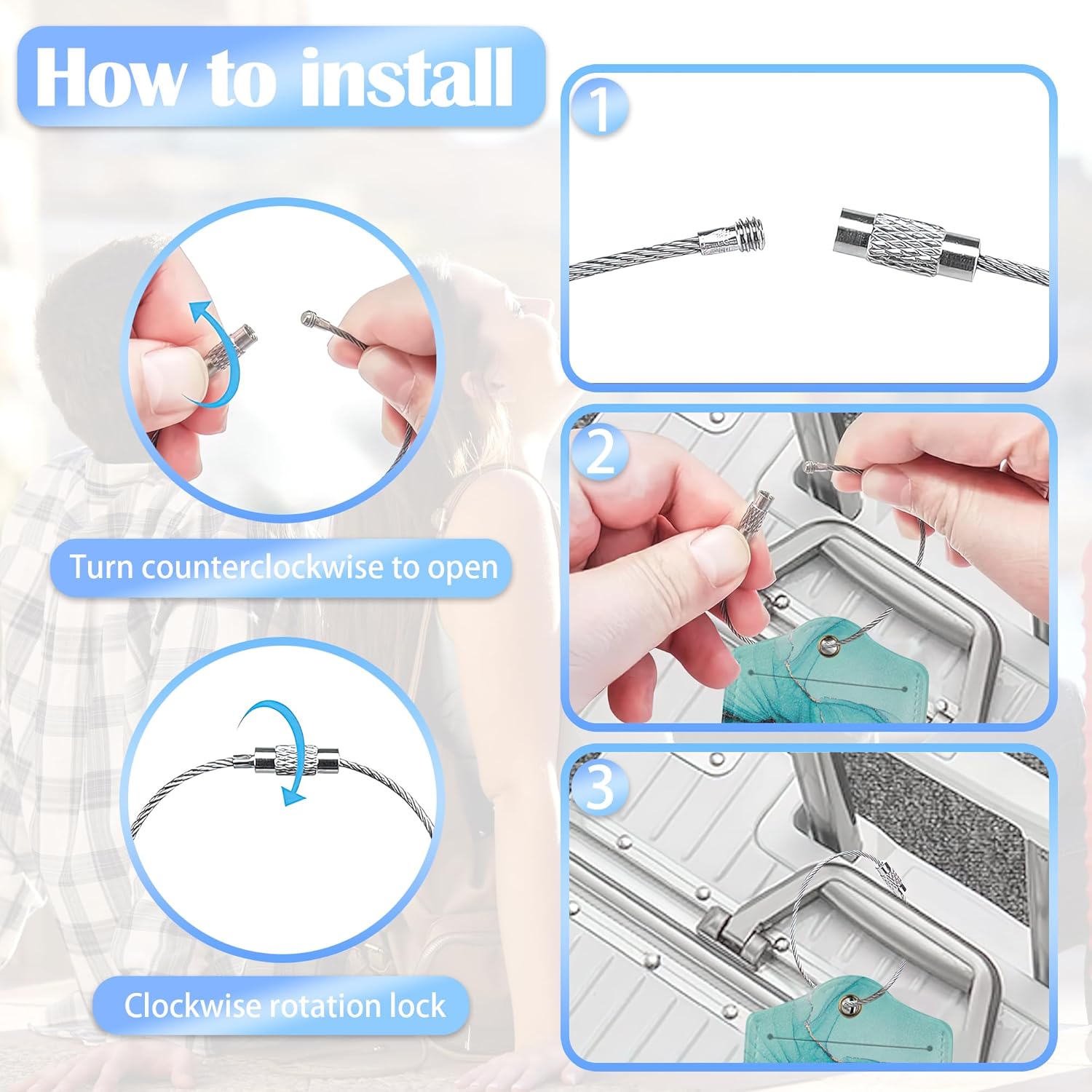 How to install

Turn counterclockwise to open

Clockwise rotation lock

1

2

3