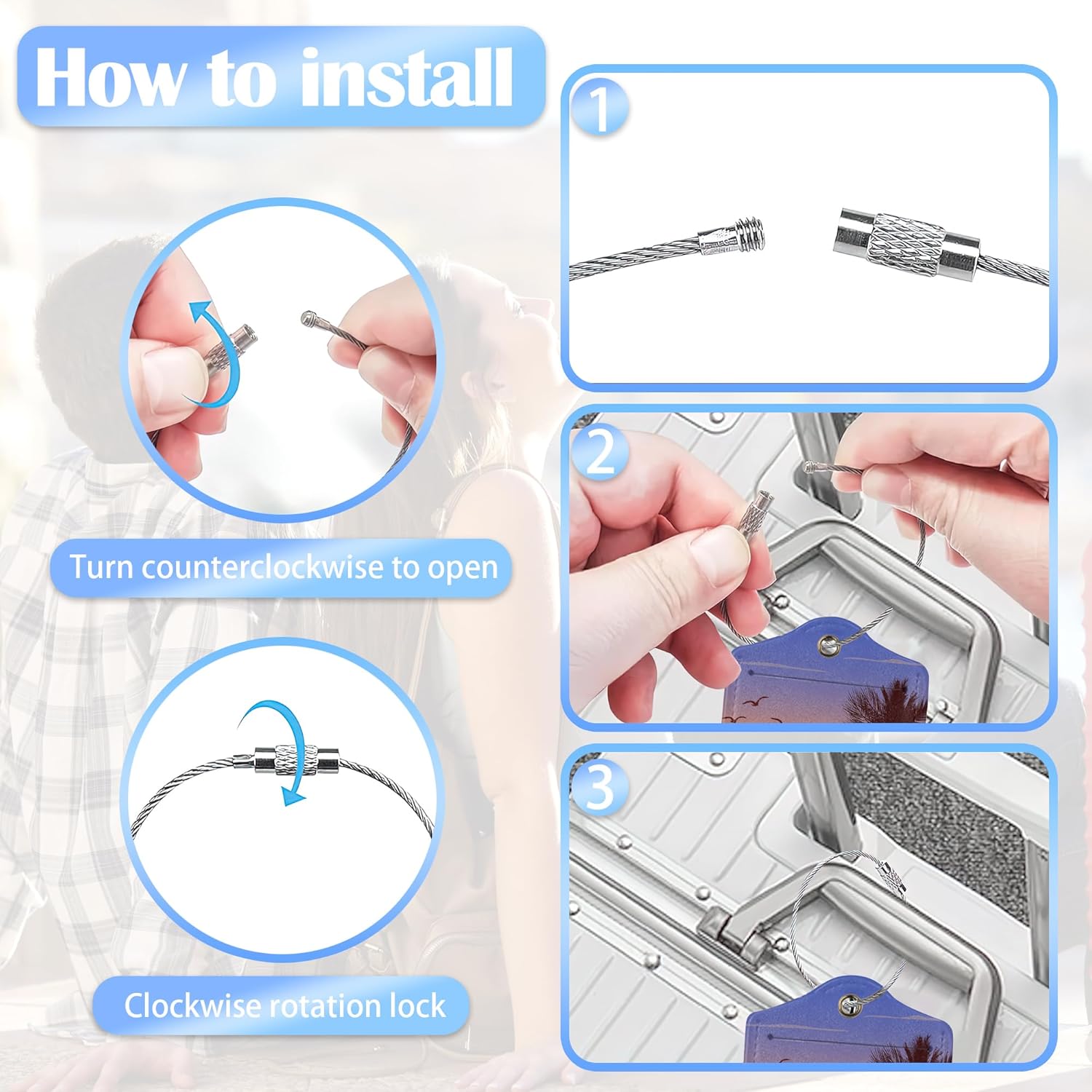 How to install

Turn counterclockwise to open

Clockwise rotation lock

1

2

3